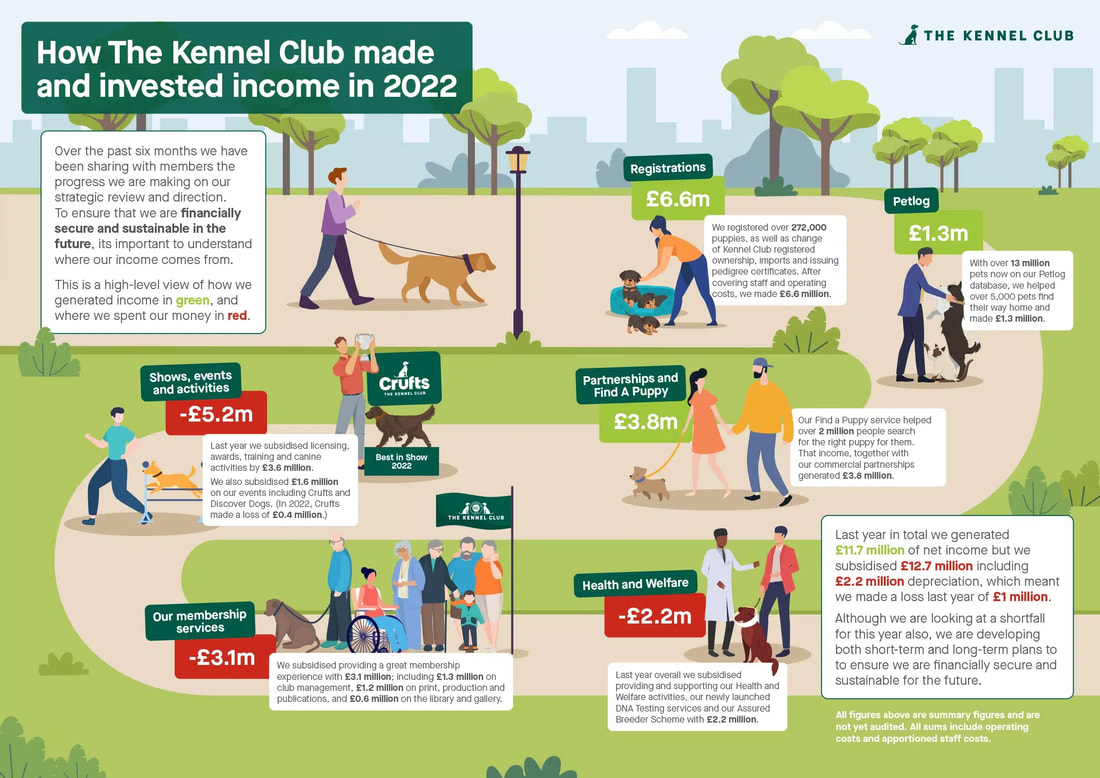 How The Kennel Club made and invested income in 2022

THE KENNEL CLUB

Over the past six months we have been sharing with members the progress we are making on our strategic review and direction. To ensure that we are financially secure and sustainable in the future, its important to understand where our income comes from.

This is a high-level view of how we generated income in green, and where we spent our money in red.

Registrations
£6.6m
We registered over 272,000 puppies, as well as change of Kennel Club registered ownership, imports and issuing pedigree certificates. After covering staff and operating costs, we made £6.6 million.

Petlog
£1.3m
With over 13 million pets now on our Petlog database, we helped over 5,000 pets find their way home and made £1.3 million.

Shows, events and activities
-£5.2m
Last year we subsidised licensing, awards, training and canine activities by £3.6 million.
We also subsidised £1.6 million on our events including Crufts and Discover Dogs. (In 2022, Crufts made a loss of £0.4 million.)

Crufts
THE KENNEL CLUB
Best in Show 2022

Partnerships and Find A Puppy
£3.8m
Our Find a Puppy service helped over 2 million people search for the right puppy for them. That income, together with our commercial partnerships generated £3.8 million.

THE KENNEL CLUB

Our membership services
-£3.1m
We subsidised providing a great membership experience with £3.1 million; including £1.3 million on club management, £1.2 million on print, production and publications, and £0.6 million on the library and gallery.

Health and Welfare
-£2.2m
Last year overall we subsidised providing and supporting our Health and Welfare activities, our newly launched DNA Testing services and our Assured Breeder Scheme with £2.2 million.

Last year in total we generated £11.7 million of net income but we subsidised £12.7 million including £2.2 million depreciation, which meant we made a loss last year of £1 million.

Although we are looking at a shortfall for this year also, we are developing both short-term and long-term plans to to ensure we are financially secure and sustainable for the future.

All figures above are summary figures and are not yet audited. All sums include operating costs and apportioned staff costs.